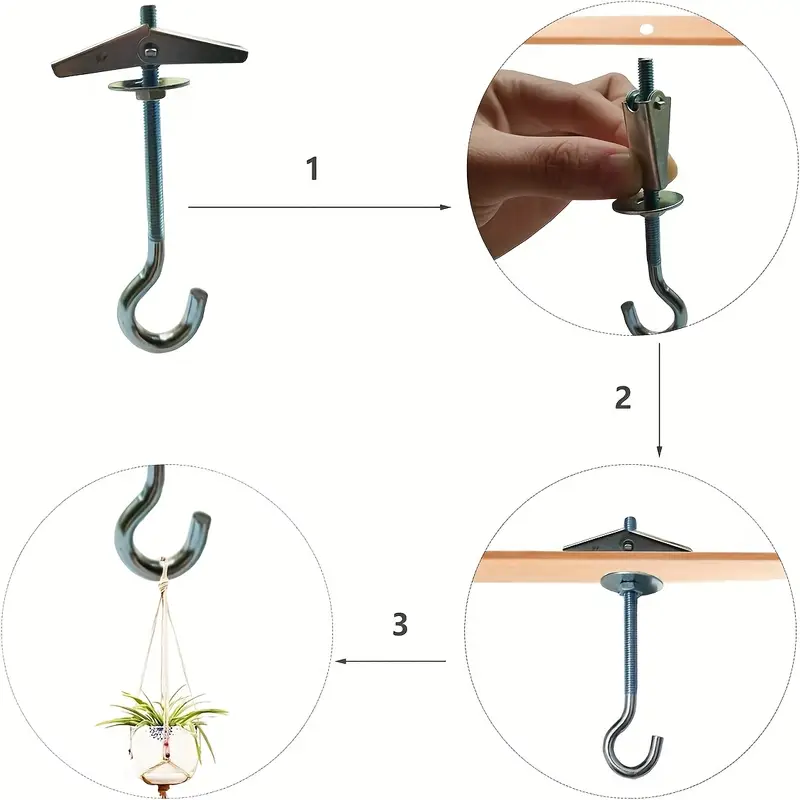 1

2

3